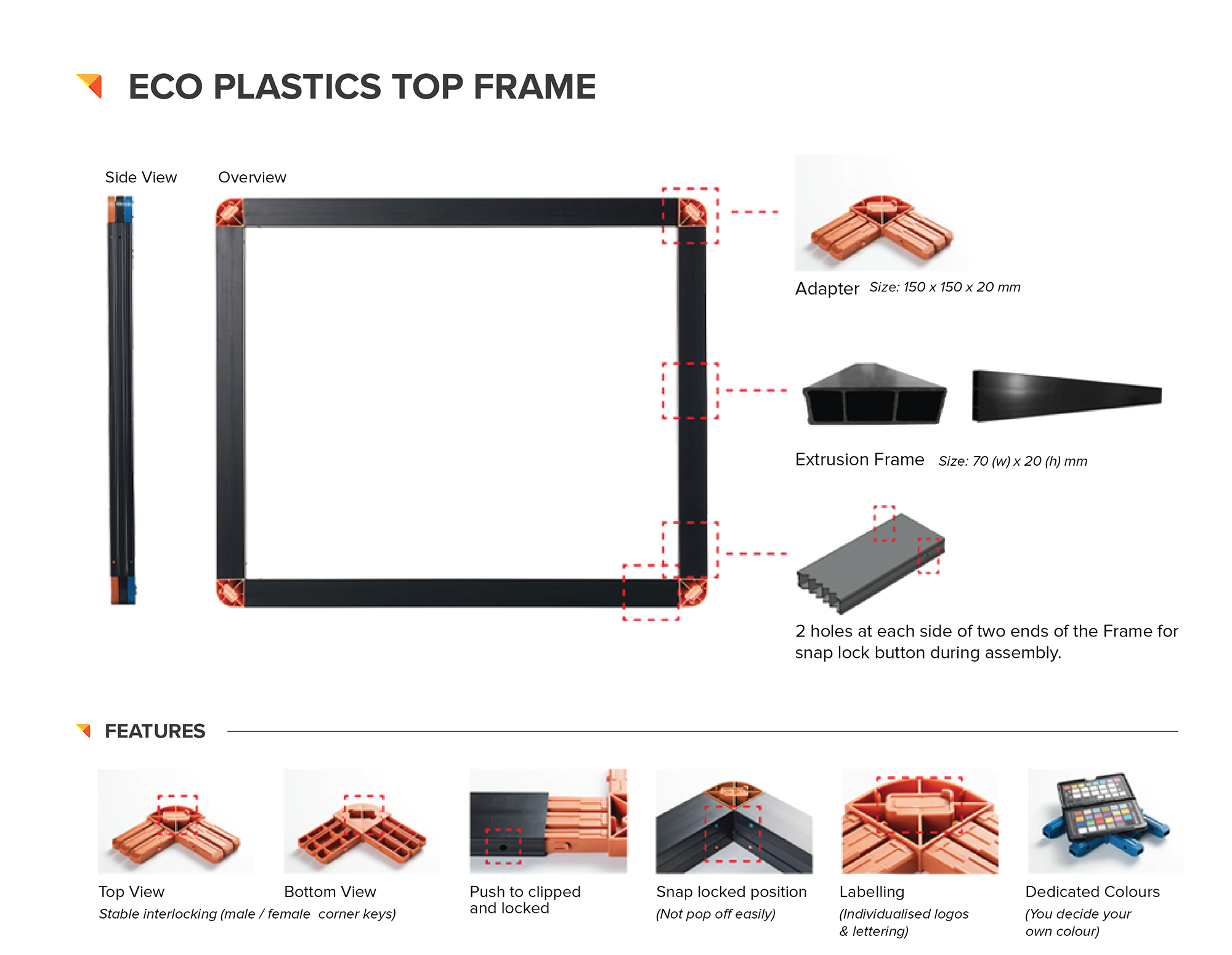 ECO PLASTICS TOP FRAME

Side View

Overview

Adapter Size: 150 x 150 x 20 mm

Extrusion Frame Size: 70 (w) x 20 (h) mm

2 holes at each side of two ends of the Frame for snap lock button during assembly.

FEATURES

Top View

Bottom View

Stable interlocking (male / female corner keys)

Push to clipped and locked

Snap locked position
(Not pop off easily)

Labelling
(Individualised logos & lettering)

Dedicated Colours
(You decide your own colour)